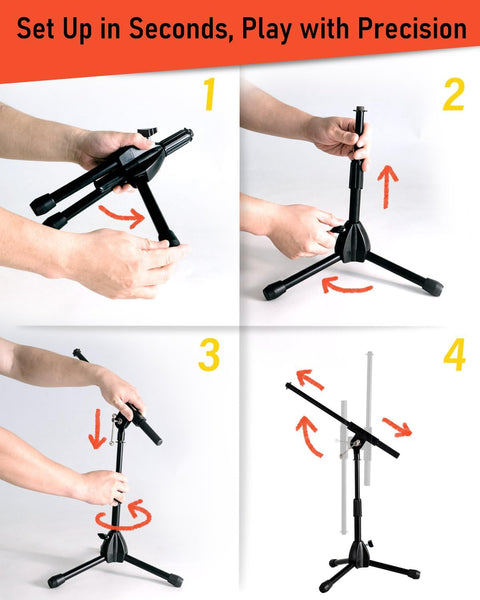 Set Up in Seconds, Play with Precision

1

2

3

4