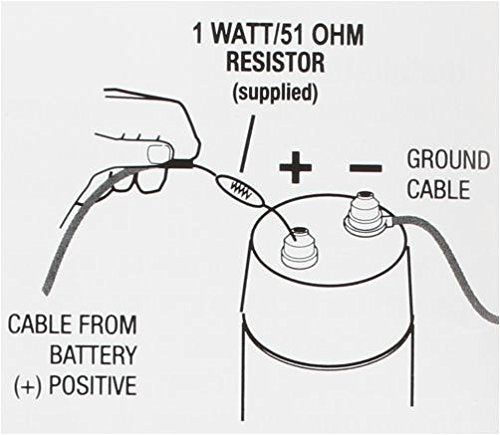 1 WATT/51 OHM RESISTOR (supplied)

+ −

GROUND CABLE

CABLE FROM BATTERY (+) POSITIVE